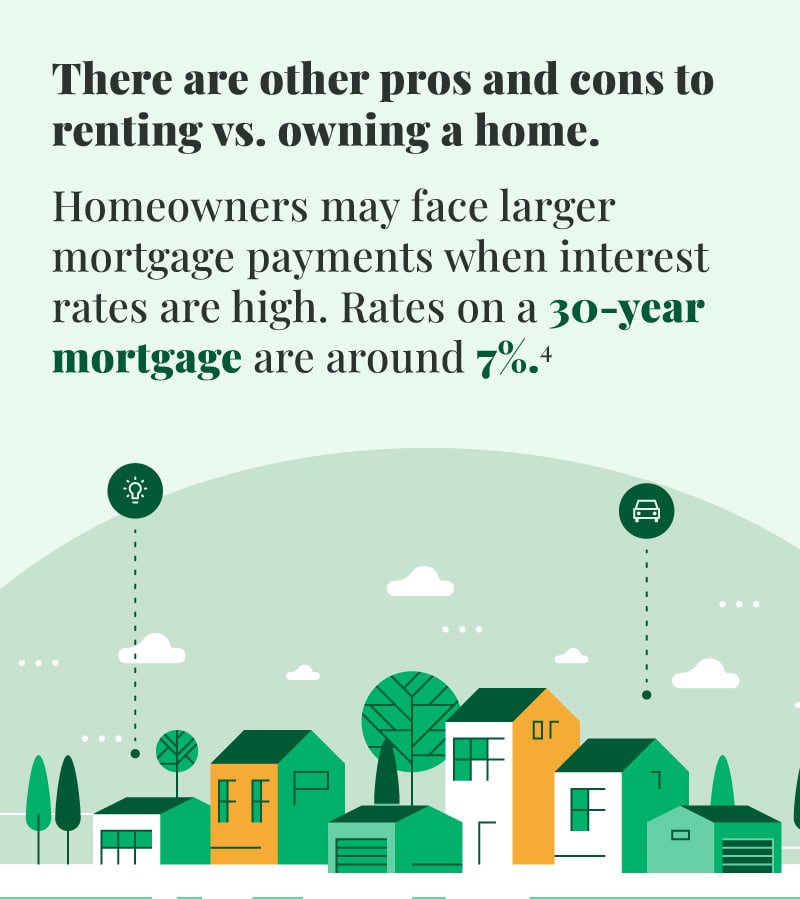 There are other pros and cons to renting vs. owning a home.

Homeowners may face larger mortgage payments when interest rates are high. Rates on a 30-year mortgage are around 7%.$^4$